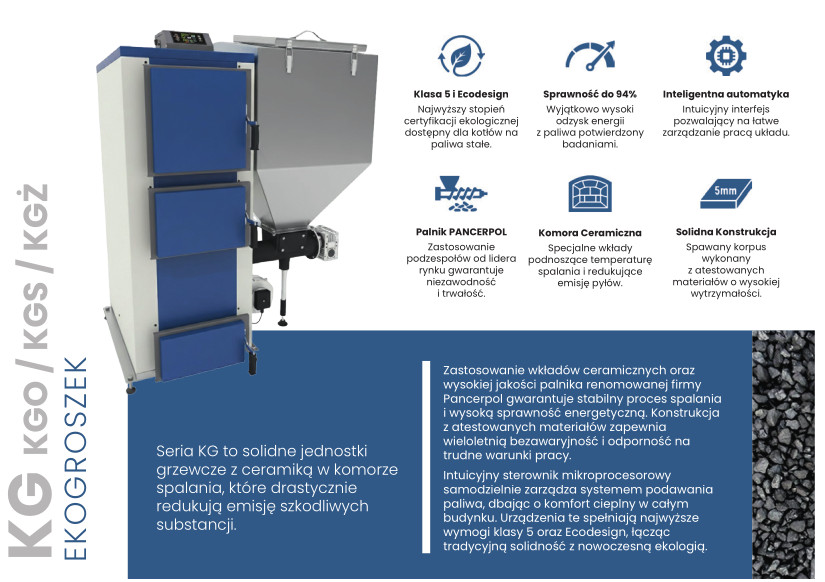 KG KGO / KGS / KGŻ
EKOGROSZEK

Klasa 5 i Ecodesign
Najwyższy stopień certyfikacji ekologicznej dostępny dla kotłów na paliwa stałe.

Sprawność do 94%
Wyjątkowo wysoki odzysk energii z paliwa potwierdzony badaniami.

Inteligentna automatyka
Intuicyjny interfejs pozwalający na łatwe zarządzanie pracą układu.

Palnik PANCERPOL
Zastosowanie podzespołów od lidera rynku gwarantuje niezawodność i trwałość.

Komora Ceramiczna
Specjalne wkłady podnoszące temperaturę spalania i redukujące emisję pyłów.

5mm

Solidna Konstrukcja
Spawany korpus wykonany z atestowanych materiałów o wysokiej wytrzymałości.

Seria KG to solidne jednostki grzewcze z ceramiką w komorze spalania, które drastycznie redukują emisję szkodliwych substancji.

Zastosowanie wkładów ceramicznych oraz wysokiej jakości palnika renomowanej firmy Pancerpol gwarantuje stabilny proces spalania i wysoką sprawność energetyczną. Konstrukcja z atestowanych materiałów zapewnia wieloletnią bezawaryjność i odporność na trudne warunki pracy.

Intuicyjny sterownik mikroprocesorowy samodzielnie zarządza systemem podawania paliwa, dbając o komfort cieplny w całym budynku. Urządzenia te spełniają najwyższe wymogi klasy 5 oraz Ecodesign, łącząc tradycyjną solidność z nowoczesną ekologią.